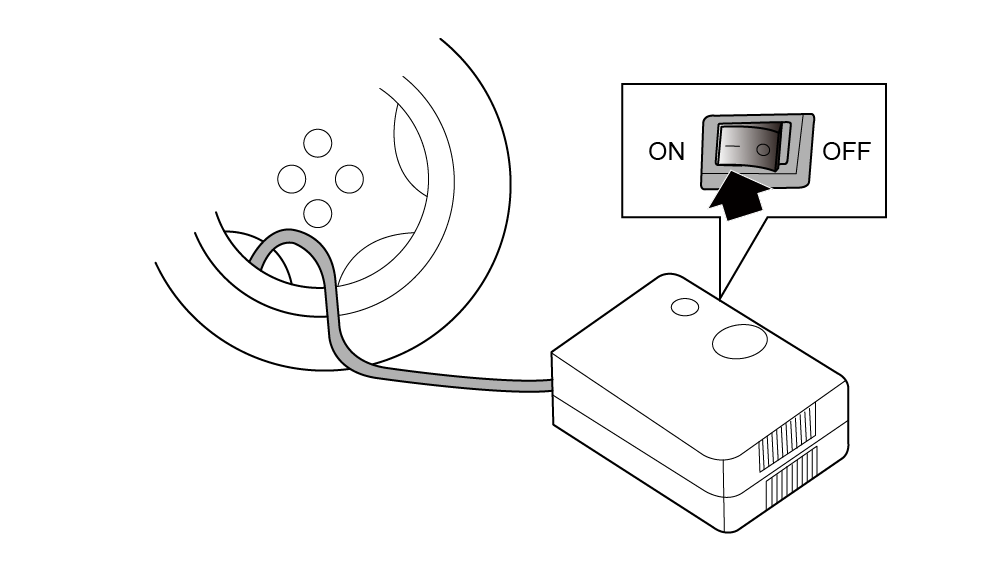 ON OFF